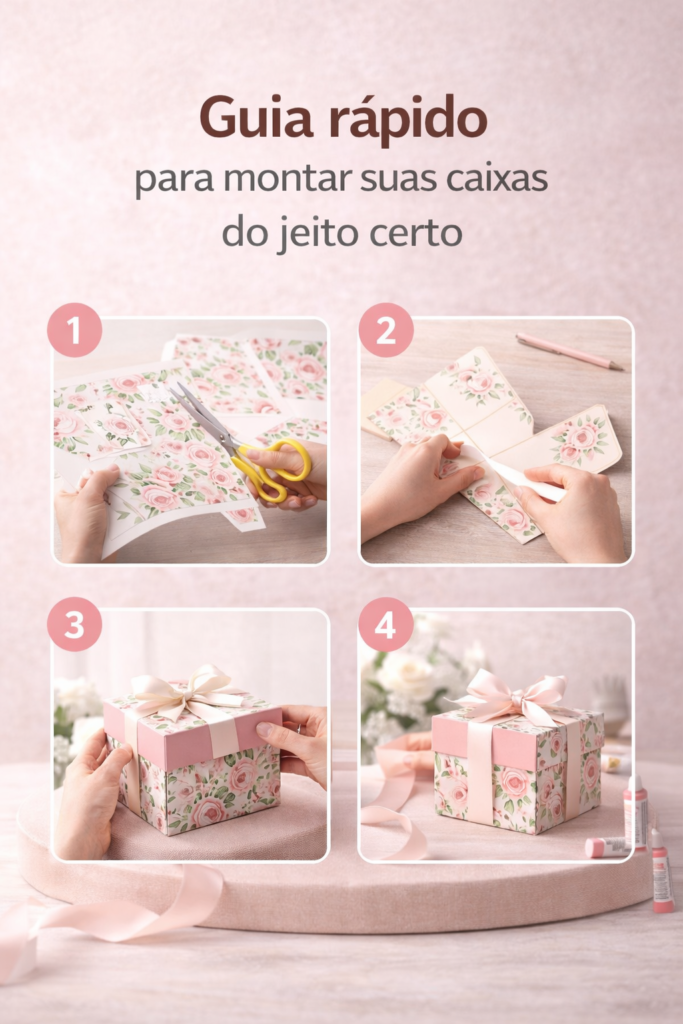 Guia rápido
para montar suas caixas do jeito certo

1

2

3

4